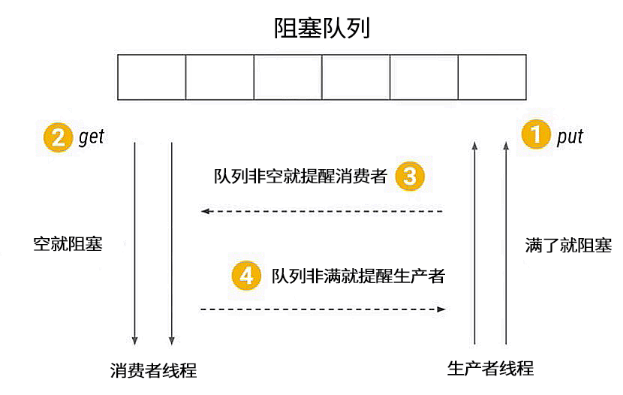 阻塞队列

2 get

1 put

队列非空就提醒消费者 3

空就阻塞

满了就阻塞

4 队列非满就提醒生产者

消费者线程

生产者线程