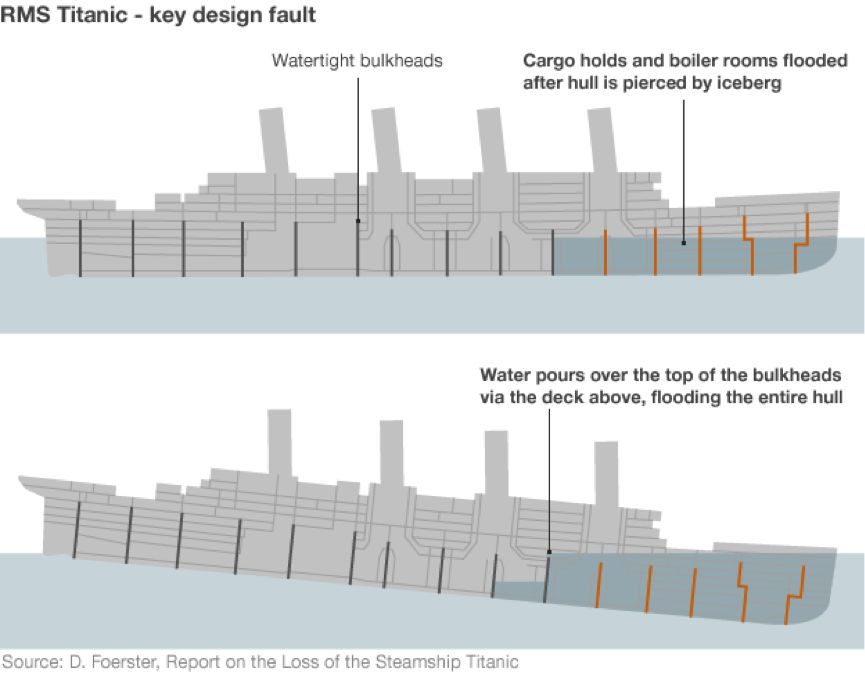 RMS Titanic - key design fault

Watertight bulkheads

Cargo holds and boiler rooms flooded after hull is pierced by iceberg

Water pours over the top of the bulkheads via the deck above, flooding the entire hull

Source: D. Foerster, Report on the Loss of the Steamship Titanic